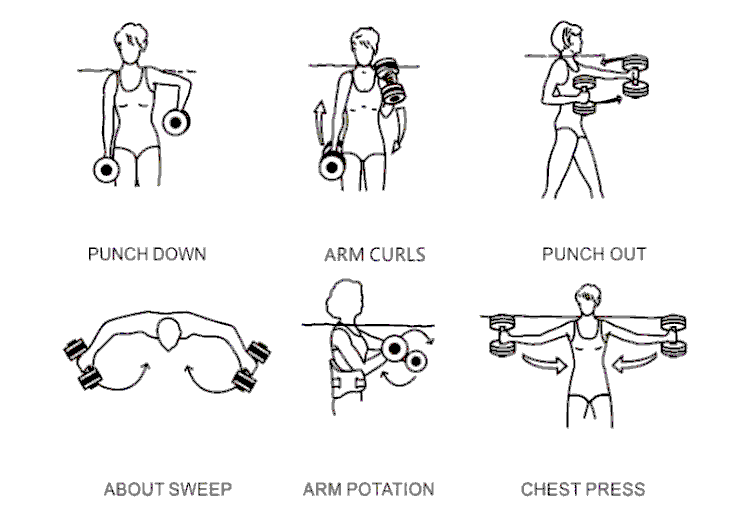 PUNCH DOWN

ARM CURLS

PUNCH OUT

ABOUT SWEEP

ARM POTATION

CHEST PRESS